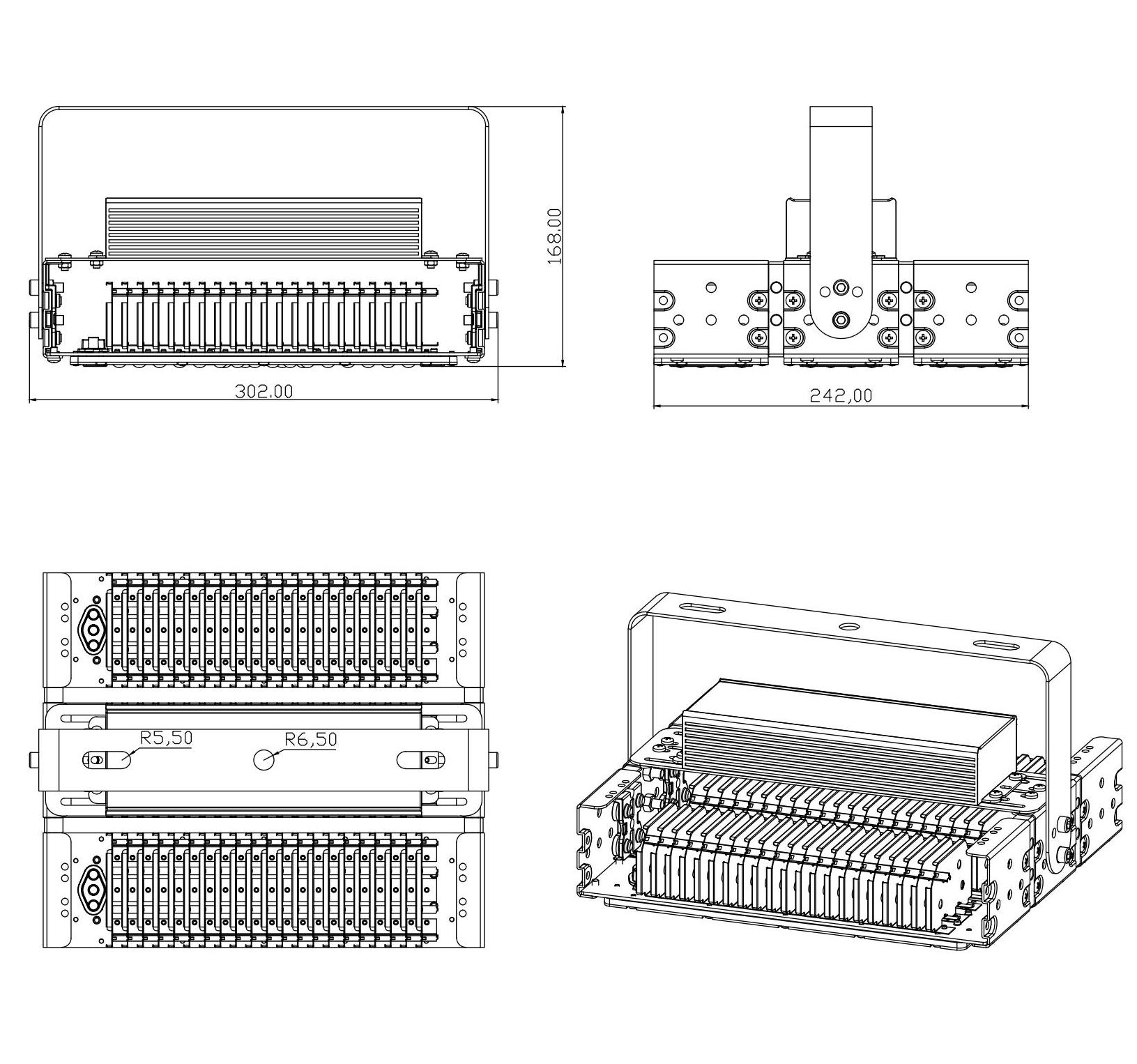 168,00

302,00

242,00

R5,50

R6,50